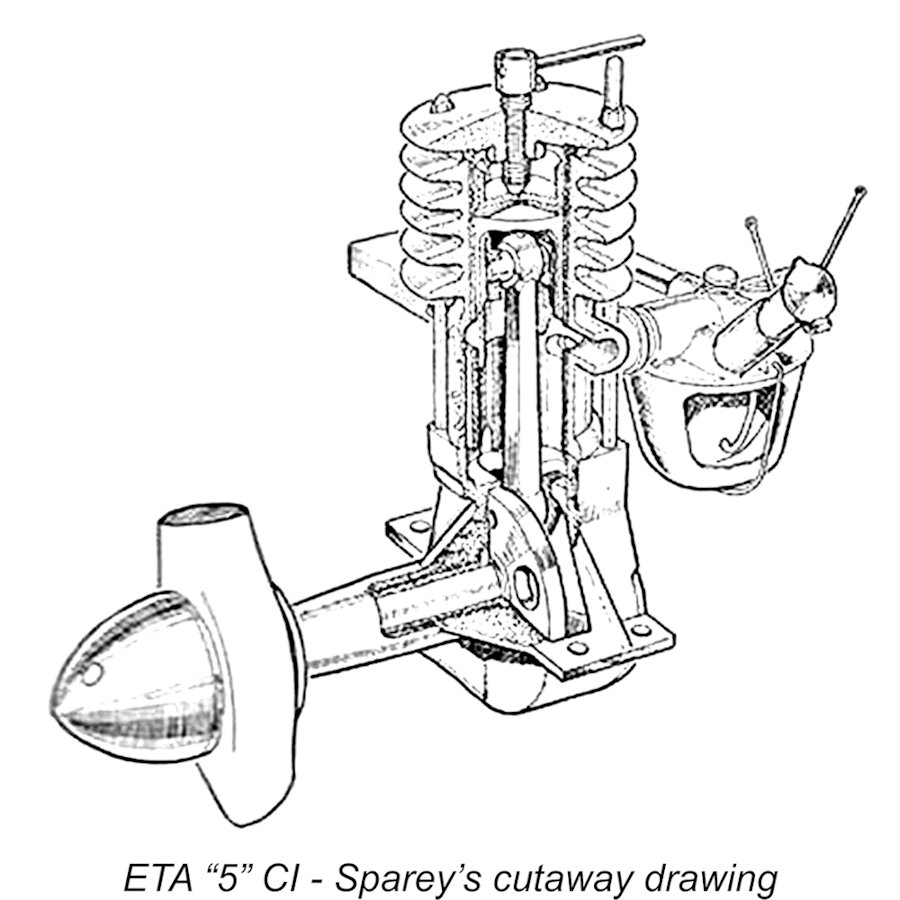 ETA “5” CI - Sparey’s cutaway drawing